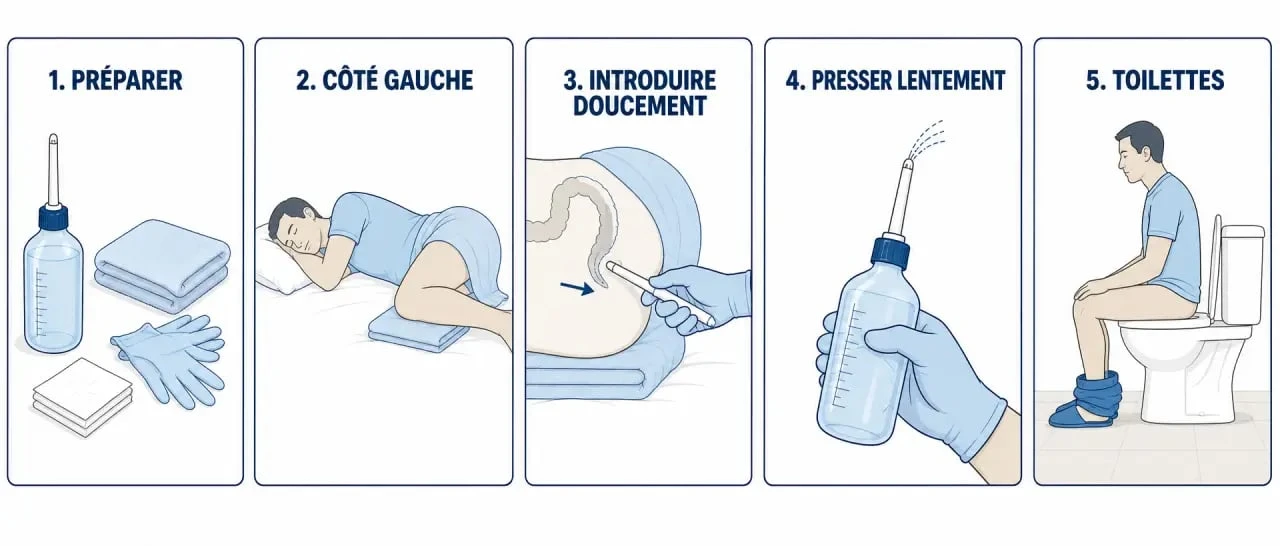 1. PRÉPARER

2. CÔTÉ GAUCHE

3. INTRODUIRE DOUCEMENT

4. PRESSER LENTEMENT

5. TOILETTES